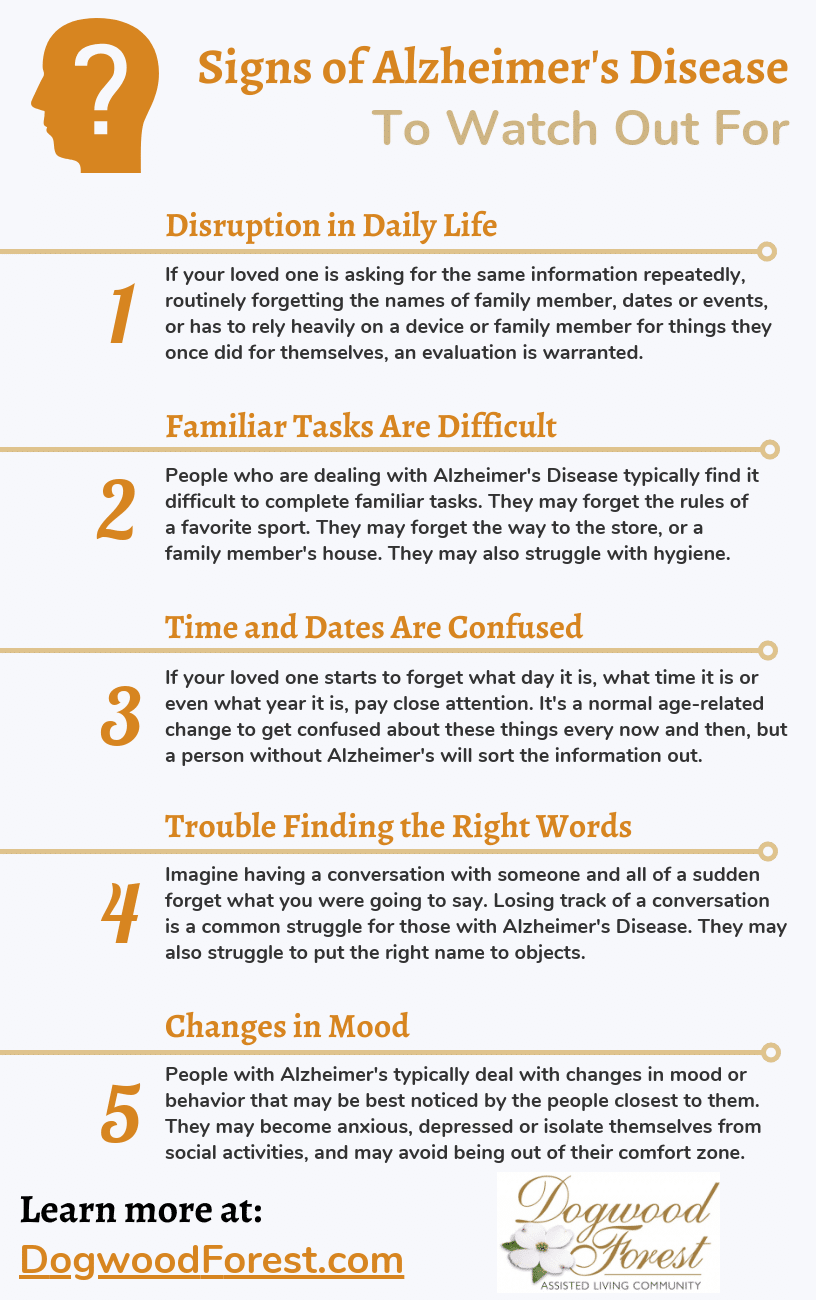 ?

Signs of Alzheimer's Disease
To Watch Out For

Disruption in Daily Life

1

If your loved one is asking for the same information repeatedly, routinely forgetting the names of family member, dates or events, or has to rely heavily on a device or family member for things they once did for themselves, an evaluation is warranted.

Familiar Tasks Are Difficult

2

People who are dealing with Alzheimer's Disease typically find it difficult to complete familiar tasks. They may forget the rules of a favorite sport. They may forget the way to the store, or a family member's house. They may also struggle with hygiene.

Time and Dates Are Confused

3

If your loved one starts to forget what day it is, what time it is or even what year it is, pay close attention. It's a normal age-related change to get confused about these things every now and then, but a person without Alzheimer's will sort the information out.

Trouble Finding the Right Words

4

Imagine having a conversation with someone and all of a sudden forget what you were going to say. Losing track of a conversation is a common struggle for those with Alzheimer's Disease. They may also struggle to put the right name to objects.

Changes in Mood

5

People with Alzheimer's typically deal with changes in mood or behavior that may be best noticed by the people closest to them. They may become anxious, depressed or isolate themselves from social activities, and may avoid being out of their comfort zone.

Learn more at:
DogwoodForest.com

Dogwood Forest
ASSISTED LIVING COMMUNITY