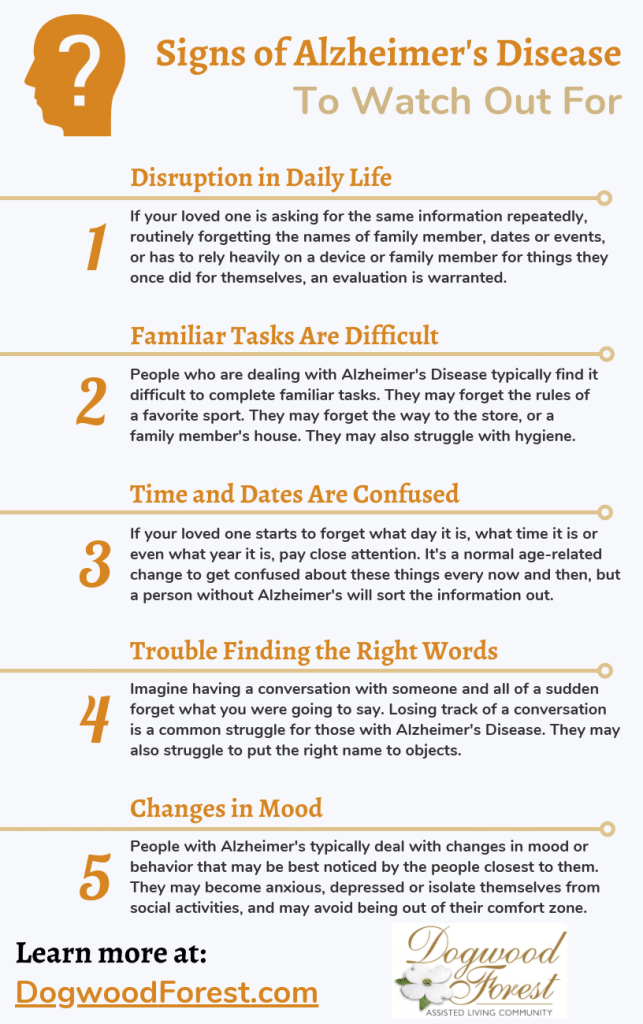 ?

Signs of Alzheimer's Disease
To Watch Out For

Disruption in Daily Life

1

If your loved one is asking for the same information repeatedly, routinely forgetting the names of family member, dates or events, or has to rely heavily on a device or family member for things they once did for themselves, an evaluation is warranted.

Familiar Tasks Are Difficult

2

People who are dealing with Alzheimer's Disease typically find it difficult to complete familiar tasks. They may forget the rules of a favorite sport. They may forget the way to the store, or a family member's house. They may also struggle with hygiene.

Time and Dates Are Confused

3

If your loved one starts to forget what day it is, what time it is or even what year it is, pay close attention. It's a normal age-related change to get confused about these things every now and then, but a person without Alzheimer's will sort the information out.

Trouble Finding the Right Words

4

Imagine having a conversation with someone and all of a sudden forget what you were going to say. Losing track of a conversation is a common struggle for those with Alzheimer's Disease. They may also struggle to put the right name to objects.

Changes in Mood

5

People with Alzheimer's typically deal with changes in mood or behavior that may be best noticed by the people closest to them. They may become anxious, depressed or isolate themselves from social activities, and may avoid being out of their comfort zone.

Learn more at:
DogwoodForest.com

Dogwood Forest
ASSISTED LIVING COMMUNITY